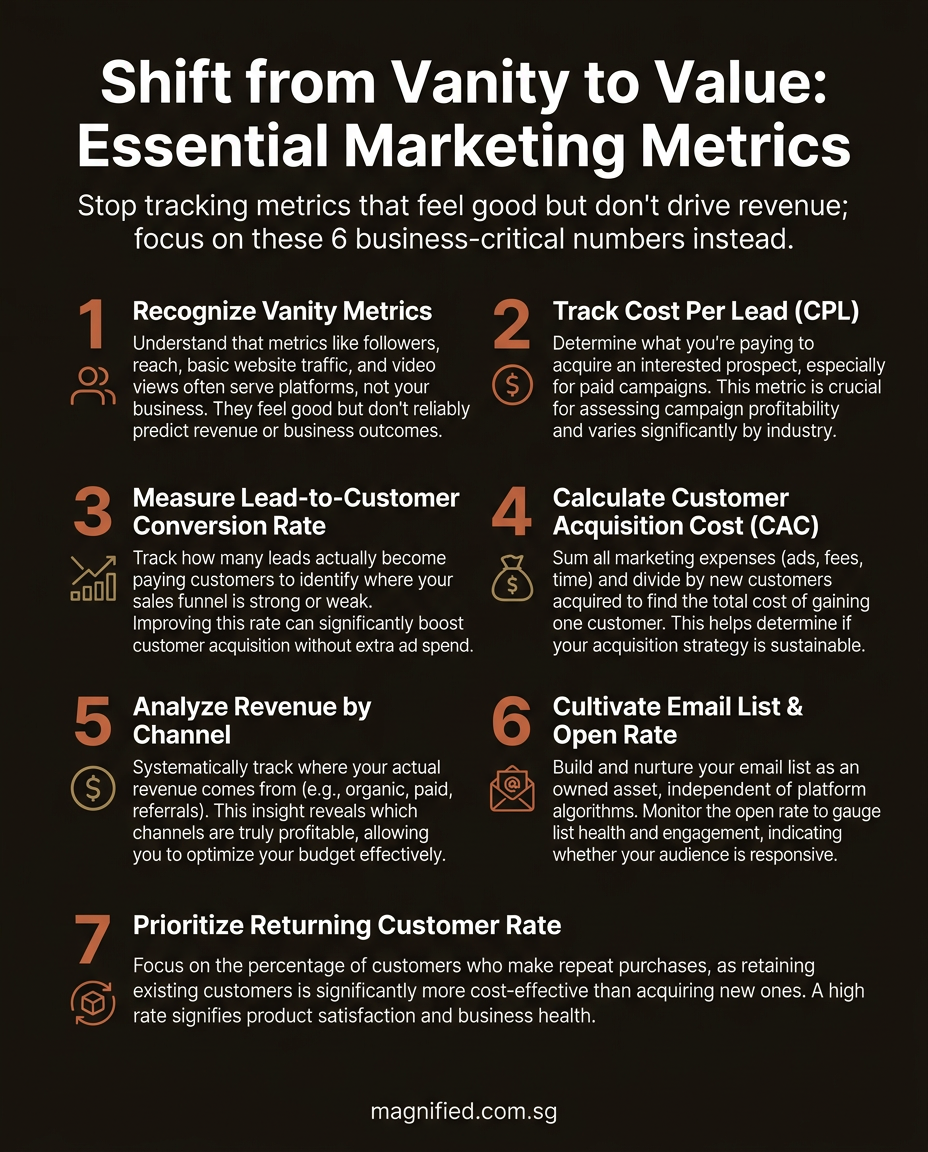 Shift from Vanity to Value: Essential Marketing Metrics

Stop tracking metrics that feel good but don't drive revenue; focus on these 6 business-critical numbers instead.

1
Recognize Vanity Metrics
Understand that metrics like followers, reach, basic website traffic, and video views often serve platforms, not your business. They feel good but don't reliably predict revenue or business outcomes.

2
Track Cost Per Lead (CPL)
Determine what you're paying to acquire an interested prospect, especially for paid campaigns. This metric is crucial for assessing campaign profitability and varies significantly by industry.

3
Measure Lead-to-Customer Conversion Rate
Track how many leads actually become paying customers to identify where your sales funnel is strong or weak. Improving this rate can significantly boost customer acquisition without extra ad spend.

4
Calculate Customer Acquisition Cost (CAC)
Sum all marketing expenses (ads, fees, time) and divide by new customers acquired to find the total cost of gaining one customer. This helps determine if your acquisition strategy is sustainable.

5
Analyze Revenue by Channel
Systematically track where your actual revenue comes from (e.g., organic, paid, referrals). This insight reveals which channels are truly profitable, allowing you to optimize your budget effectively.

6
Cultivate Email List & Open Rate
Build and nurture your email list as an owned asset, independent of platform algorithms. Monitor the open rate to gauge list health and engagement, indicating whether your audience is responsive.

7
Prioritize Returning Customer Rate
Focus on the percentage of customers who make repeat purchases, as retaining existing customers is significantly more cost-effective than acquiring new ones. A high rate signifies product satisfaction and business health.

magnified.com.sg